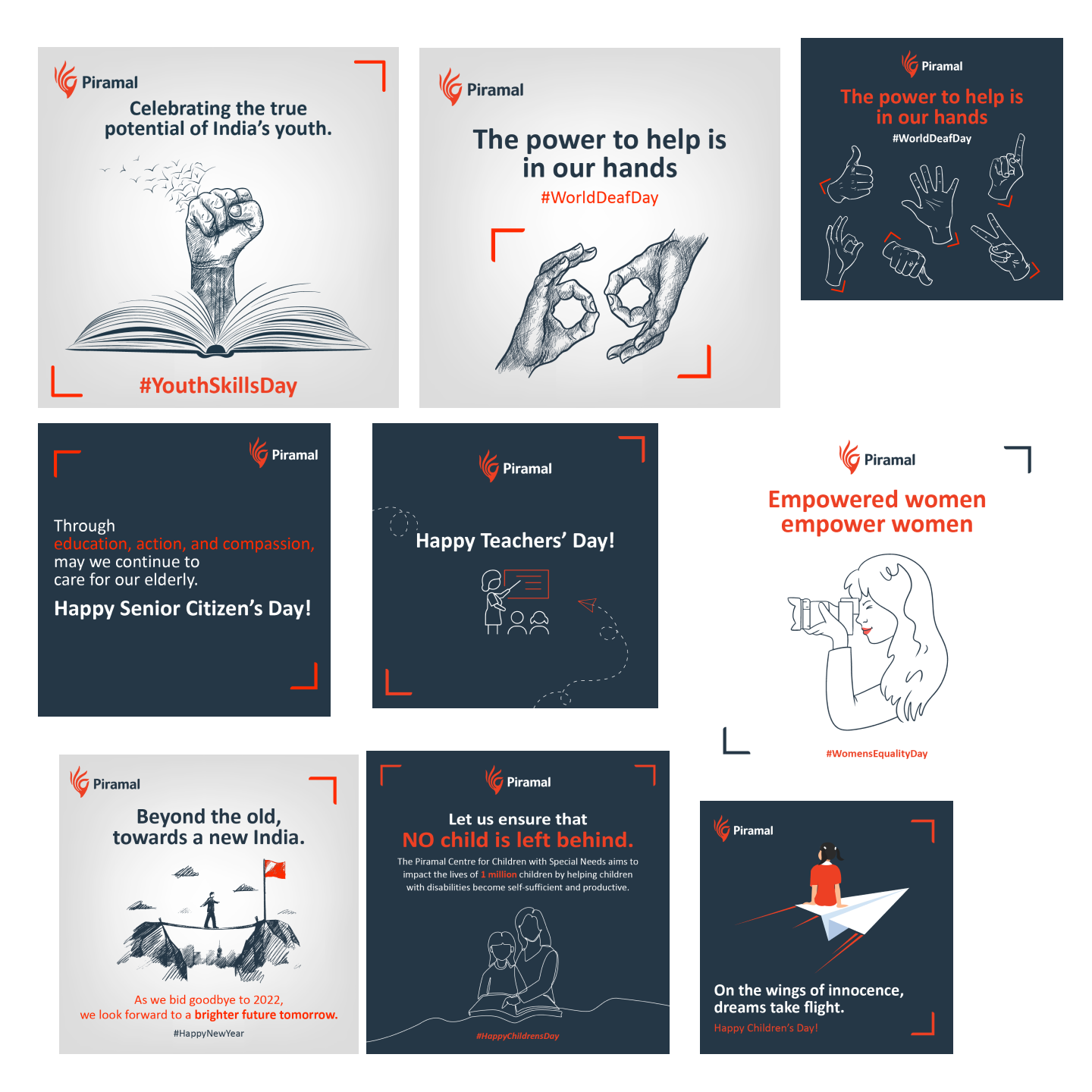 Piramal

Celebrating the true potential of India's youth.

#YouthSkillsDay

Piramal

The power to help is in our hands

#WorldDeafDay

Piramal

The power to help is in our hands

#WorldDeafDay

Piramal

Through education, action, and compassion, may we continue to care for our elderly.

Happy Senior Citizen's Day!

Piramal

Happy Teachers' Day!

Piramal

Empowered women empower women

#WomensEqualityDay

Piramal

Beyond the old, towards a new India.

As we bid goodbye to 2022, we look forward to a brighter future tomorrow.

#HappyNewYear

Piramal

Let us ensure that NO child is left behind.

The Piramal Centre for Children with Special Needs aims to impact the lives of 1 million children by helping children with disabilities become self-sufficient and productive.

#HappyChildrensDay

Piramal

On the wings of innocence, dreams take flight.

Happy Children's Day!